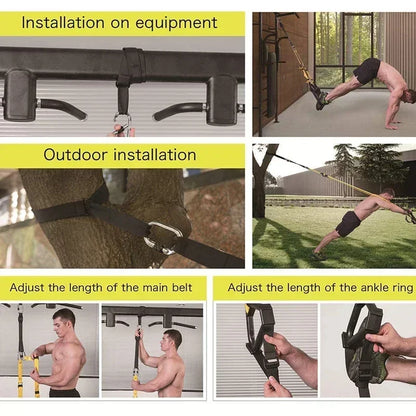 Installation on equipment

Outdoor installation

Adjust the length of the main belt

Adjust the length of the ankle ring