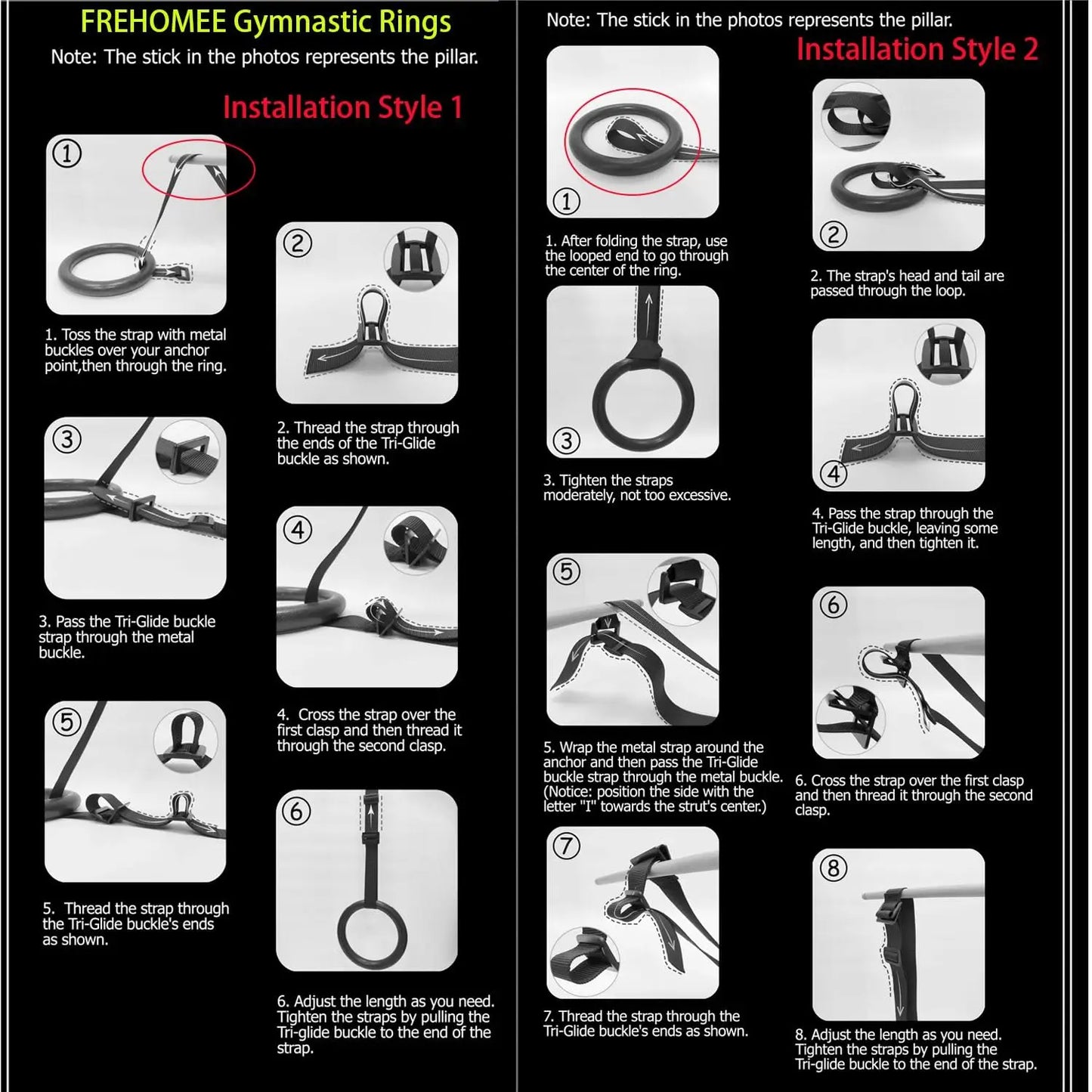 FREHOMEE Gymnastic Rings

Note: The stick in the photos represents the pillar.

Installation Style 1

①

1. Toss the strap with metal buckles over your anchor point,then through the ring.

②

2. Thread the strap through the ends of the Tri-Glide buckle as shown.

③

3. Pass the Tri-Glide buckle strap through the metal buckle.

④

4. Cross the strap over the first clasp and then thread it through the second clasp.

⑤

5. Thread the strap through the Tri-Glide buckle's ends as shown.

⑥

6. Adjust the length as you need. Tighten the straps by pulling the Tri-glide buckle to the end of the strap.

Note: The stick in the photos represents the pillar.

Installation Style 2

①

1. After folding the strap, use the looped end to go through the center of the ring.

②

2. The strap's head and tail are passed through the loop.

③

3. Tighten the straps moderately, not too excessive.

④

4. Pass the strap through the Tri-Glide buckle, leaving some length, and then tighten it.

⑤

5. Wrap the metal strap around the anchor and then pass the Tri-Glide buckle strap through the metal buckle. (Notice: position the side with the letter "I" towards the strut's center.)

⑥

6. Cross the strap over the first clasp and then thread it through the second clasp.

⑦

7. Thread the strap through the Tri-Glide buckle's ends as shown.

⑧

8. Adjust the length as you need. Tighten the straps by pulling the Tri-glide buckle to the end of the strap.